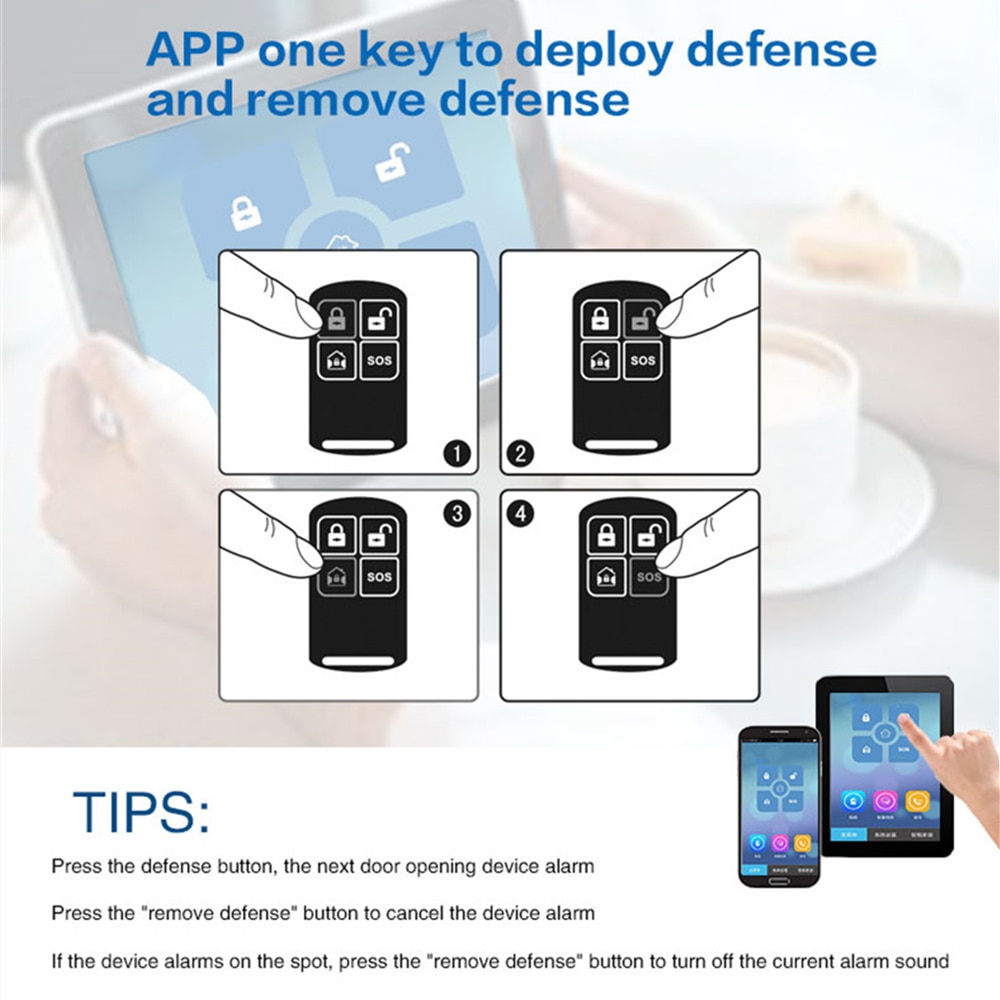 APP one key to deploy defense and remove defense

SOS

1

SOS

2

SOS

3

SOS

4

TIPS:

Press the defense button, the next door opening device alarm

Press the "remove defense" button to cancel the device alarm

If the device alarms on the spot, press the "remove defense" button to turn off the current alarm sound